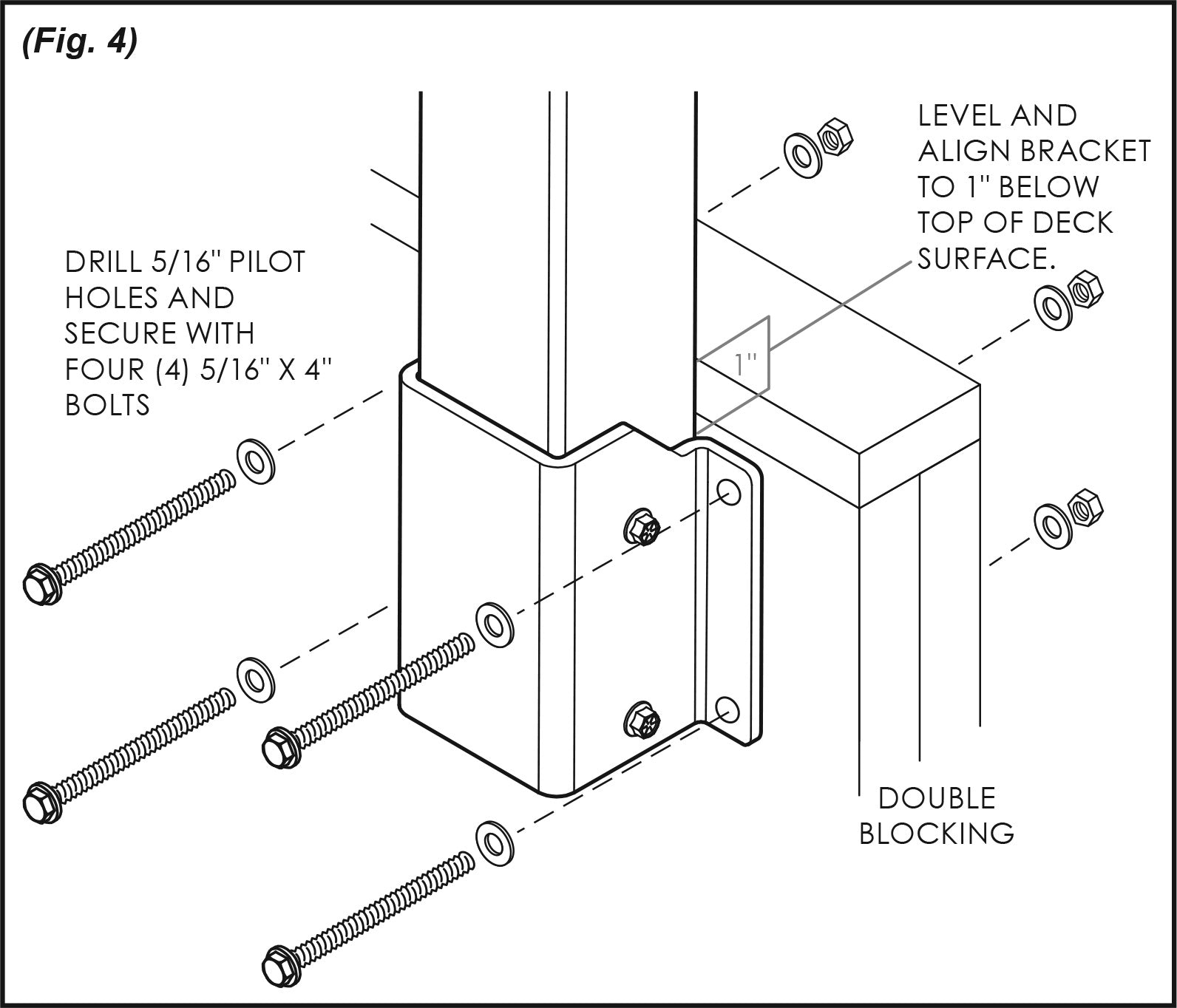 (Fig. 4)

LEVEL AND ALIGN BRACKET TO 1" BELOW TOP OF DECK SURFACE.

DRILL 5/16" PILOT HOLES AND SECURE WITH FOUR (4) 5/16" X 4" BOLTS

1"

DOUBLE BLOCKING