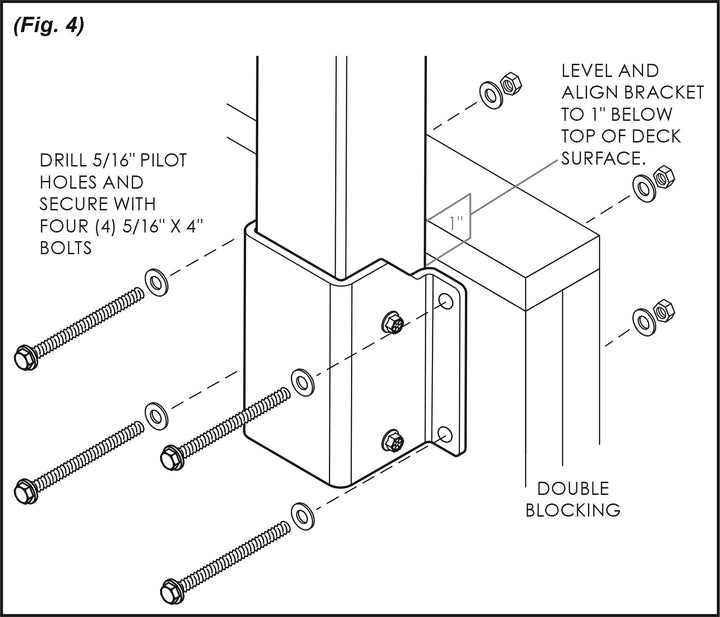 (Fig. 4)

DRILL 5/16" PILOT HOLES AND SECURE WITH FOUR (4) 5/16" X 4" BOLTS

LEVEL AND ALIGN BRACKET TO 1" BELOW TOP OF DECK SURFACE.

1"

DOUBLE BLOCKING