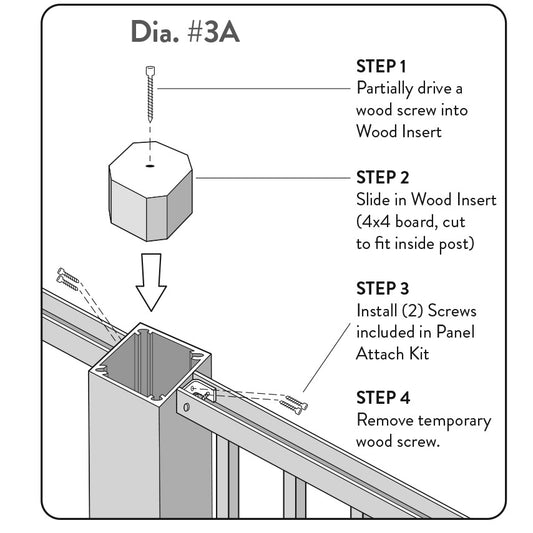 Dia. #3A

STEP 1
Partially drive a wood screw into Wood Insert

STEP 2
Slide in Wood Insert (4x4 board, cut to fit inside post)

STEP 3
Install (2) Screws included in Panel Attach Kit

STEP 4
Remove temporary wood screw.