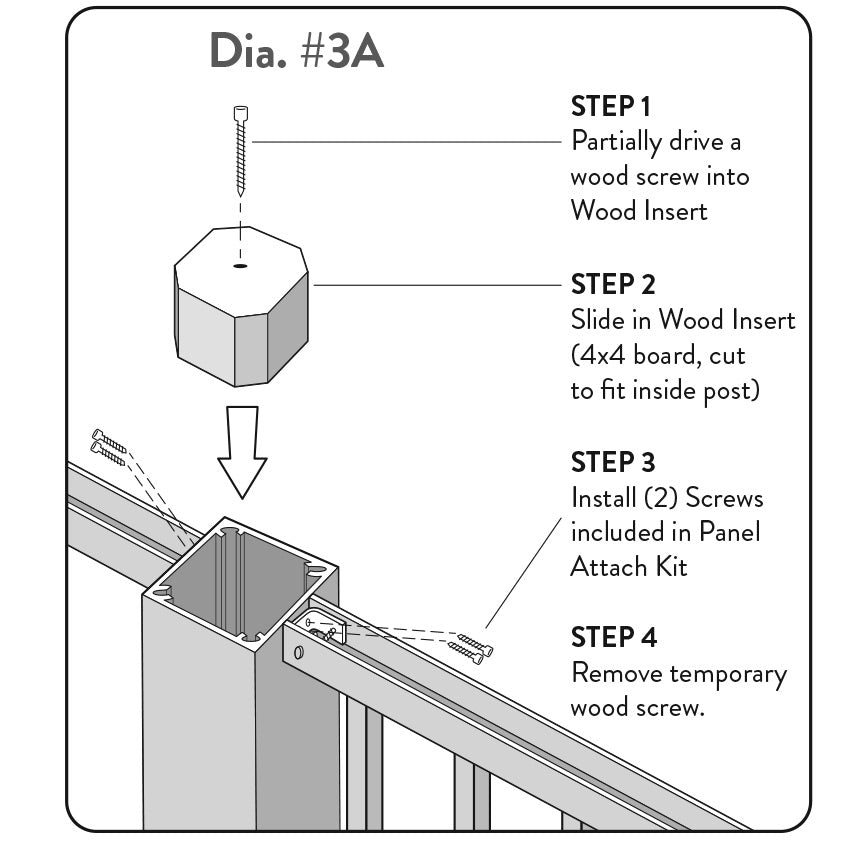 Dia. #3A

STEP 1
Partially drive a wood screw into Wood Insert

STEP 2
Slide in Wood Insert (4x4 board, cut to fit inside post)

STEP 3
Install (2) Screws included in Panel Attach Kit

STEP 4
Remove temporary wood screw.